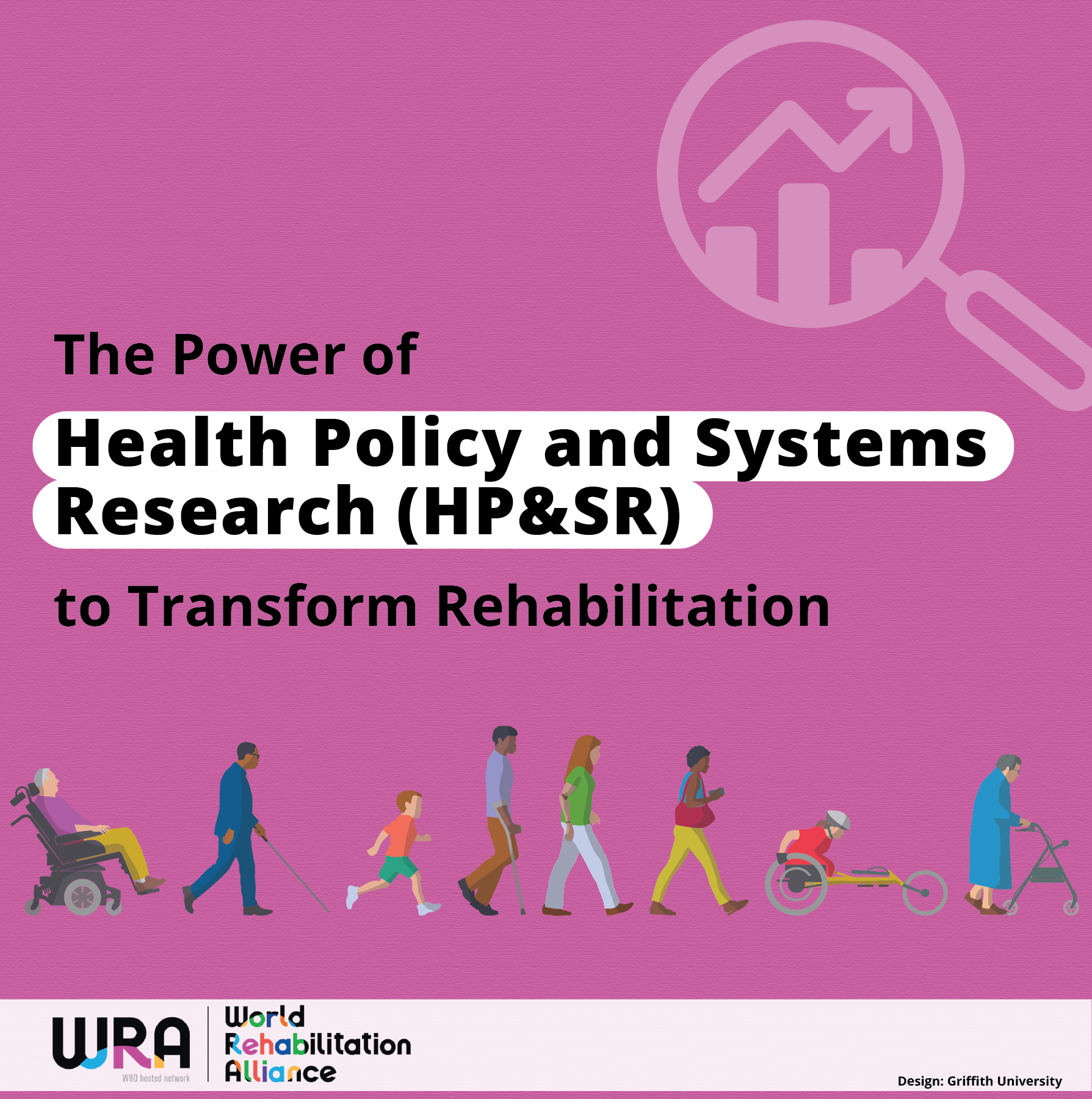 The Power of

Health Policy and Systems Research (HP&SR)

to Transform Rehabilitation

WRA
WHO hosted network

World Rehabilitation Alliance

Design: Griffith University